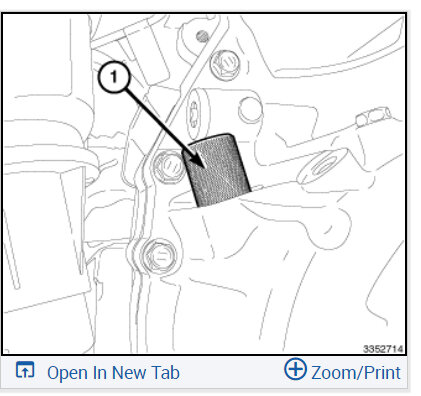 1

3352714

Open In New Tab

Zoom/Print