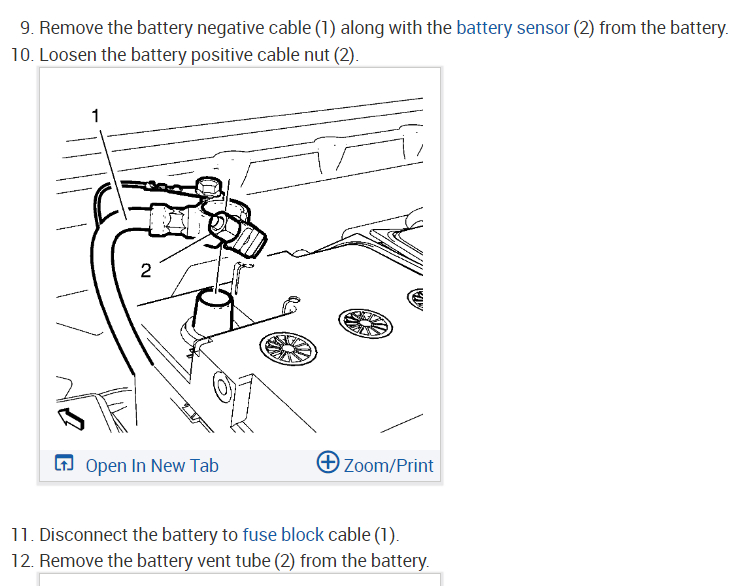 9. Remove the battery negative cable (1) along with the battery sensor (2) from the battery.
10. Loosen the battery positive cable nut (2).

1

2

Open In New Tab
Zoom/Print

11. Disconnect the battery to fuse block cable (1).
12. Remove the battery vent tube (2) from the battery.