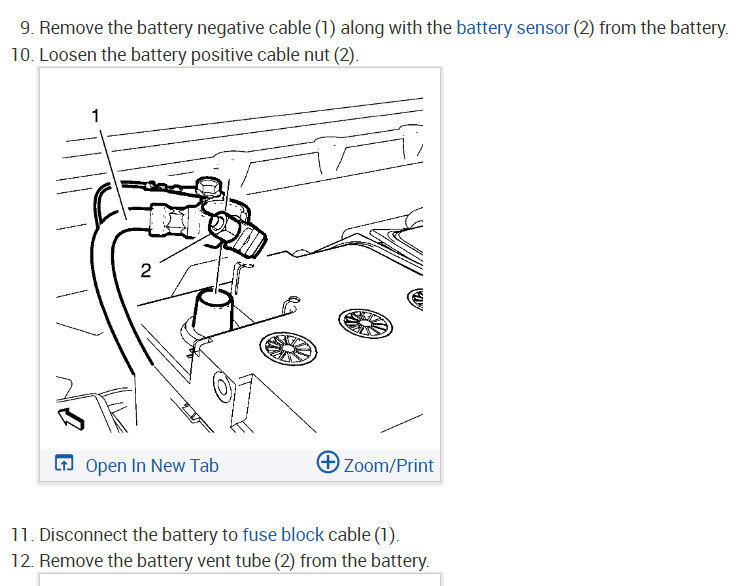 9. Remove the battery negative cable (1) along with the battery sensor (2) from the battery.
10. Loosen the battery positive cable nut (2).

1

2

Open In New Tab
Zoom/Print

11. Disconnect the battery to fuse block cable (1).
12. Remove the battery vent tube (2) from the battery.