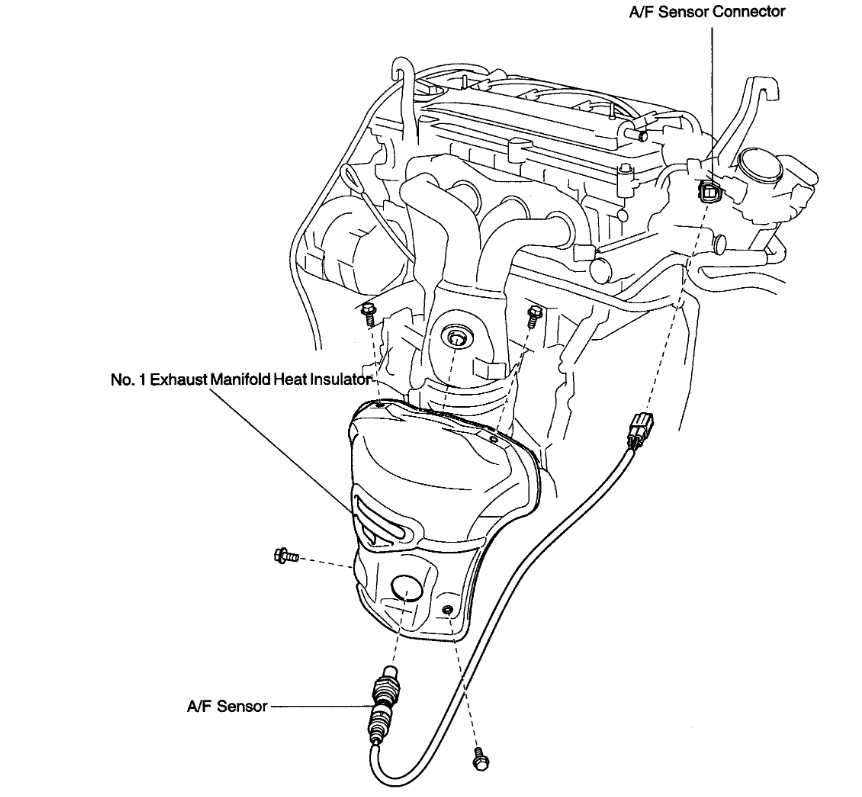 A/F Sensor Connector

No. 1 Exhaust Manifold Heat Insulator

A/F Sensor