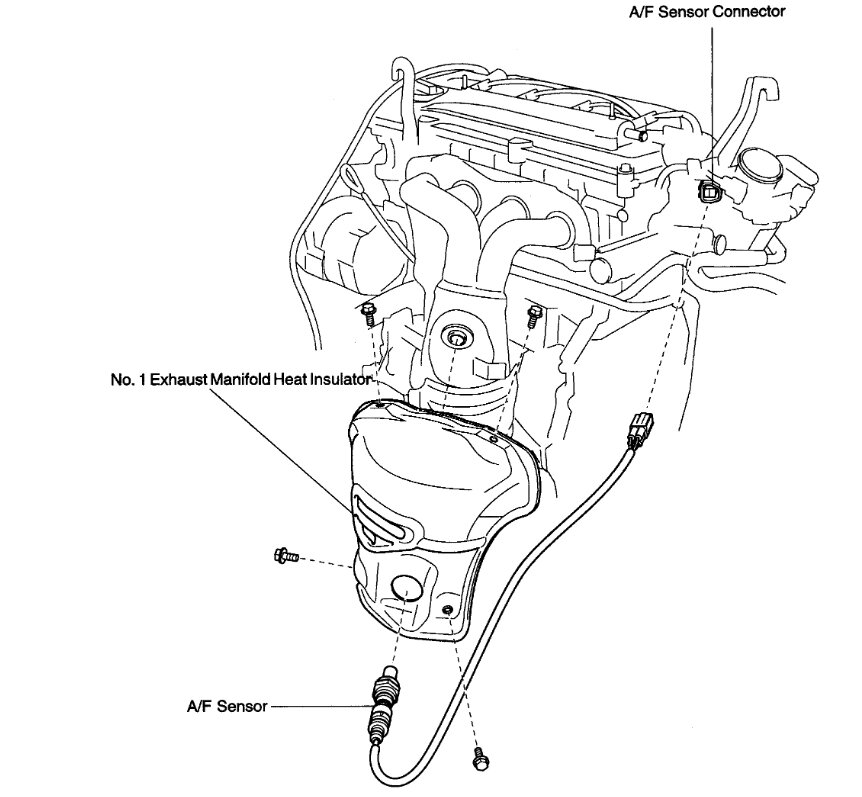 A/F Sensor Connector

No. 1 Exhaust Manifold Heat Insulator

A/F Sensor