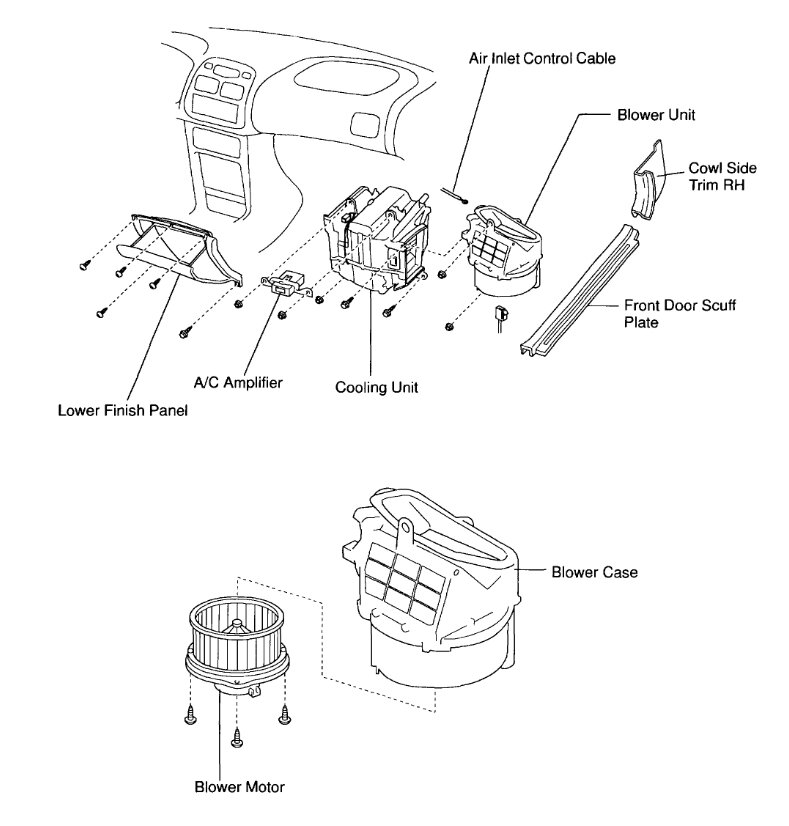 Air Inlet Control Cable

Blower Unit

Cowl Side Trim RH

Front Door Scuff Plate

A/C Amplifier

Cooling Unit

Lower Finish Panel

Blower Case

Blower Motor