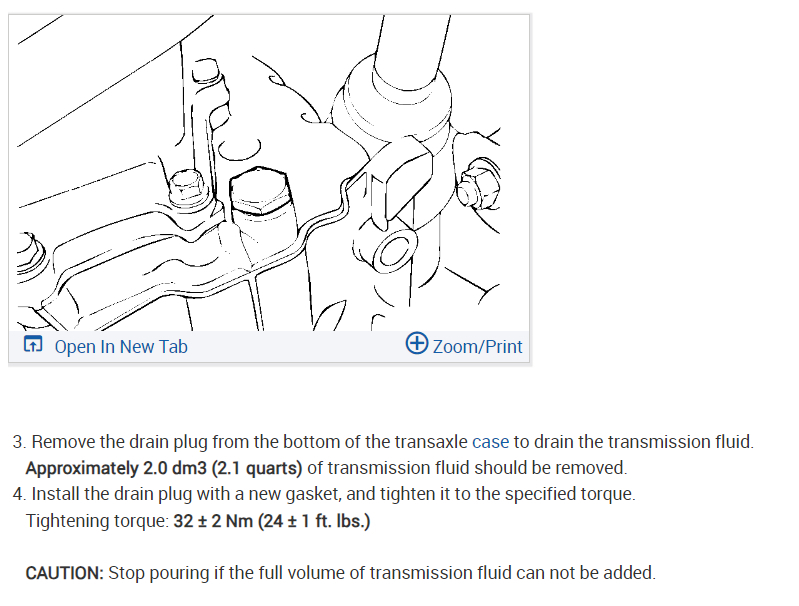 Open In New Tab
Zoom/Print

3. Remove the drain plug from the bottom of the transaxle case to drain the transmission fluid. Approximately 2.0 dm3 (2.1 quarts) of transmission fluid should be removed.
4. Install the drain plug with a new gasket, and tighten it to the specified torque. Tightening torque: 32 ± 2 Nm (24 ± 1 ft. lbs.)

CAUTION: Stop pouring if the full volume of transmission fluid can not be added.