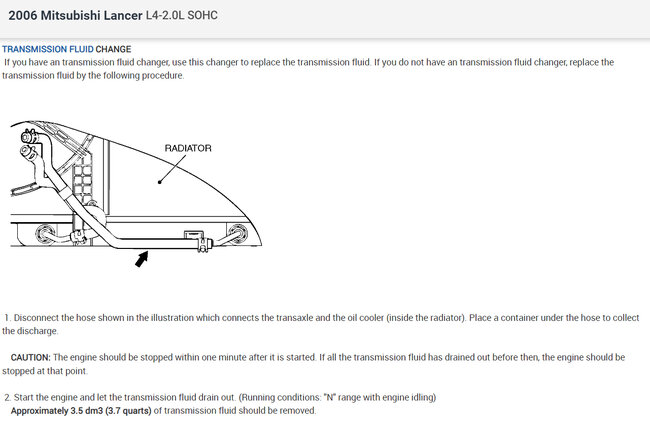 2006 Mitsubishi Lancer L4-2.0L SOHC

TRANSMISSION FLUID CHANGE
If you have an transmission fluid changer, use this changer to replace the transmission fluid. If you do not have an transmission fluid changer, replace the transmission fluid by the following procedure.

RADIATOR

1. Disconnect the hose shown in the illustration which connects the transaxle and the oil cooler (inside the radiator). Place a container under the hose to collect the discharge.

CAUTION: The engine should be stopped within one minute after it is started. If all the transmission fluid has drained out before then, the engine should be stopped at that point.

2. Start the engine and let the transmission fluid drain out. (Running conditions: "N" range with engine idling)
Approximately 3.5 dm3 (3.7 quarts) of transmission fluid should be removed.