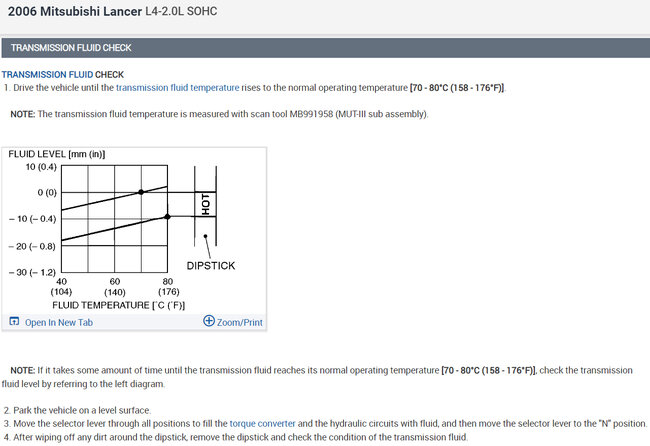 2006 Mitsubishi Lancer L4-2.0L SOHC

TRANSMISSION FLUID CHECK

TRANSMISSION FLUID CHECK
1. Drive the vehicle until the transmission fluid temperature rises to the normal operating temperature [70 - 80°C (158 - 176°F)].

NOTE: The transmission fluid temperature is measured with scan tool MB991958 (MUT-III sub assembly).

FLUID LEVEL [mm (in)]
10 (0.4)
0 (0)
– 10 (– 0.4)
– 20 (– 0.8)
– 30 (– 1.2)
40 (104)
60 (140)
80 (176)
FLUID TEMPERATURE [°C (°F)]
HOT
DIPSTICK

Open In New Tab
Zoom/Print

NOTE: If it takes some amount of time until the transmission fluid reaches its normal operating temperature [70 - 80°C (158 - 176°F)], check the transmission fluid level by referring to the left diagram.

2. Park the vehicle on a level surface.
3. Move the selector lever through all positions to fill the torque converter and the hydraulic circuits with fluid, and then move the selector lever to the "N" position.
4. After wiping off any dirt around the dipstick, remove the dipstick and check the condition of the transmission fluid.