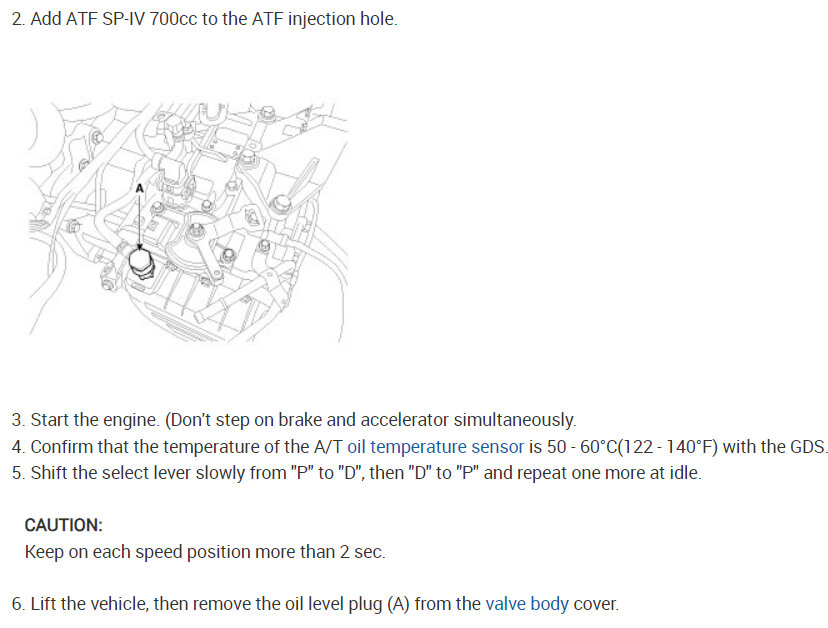 2. Add ATF SP-IV 700cc to the ATF injection hole.

A

3. Start the engine. (Don't step on brake and accelerator simultaneously.
4. Confirm that the temperature of the A/T oil temperature sensor is 50 - 60°C(122 - 140°F) with the GDS.
5. Shift the select lever slowly from "P" to "D", then "D" to "P" and repeat one more at idle.

CAUTION:
Keep on each speed position more than 2 sec.

6. Lift the vehicle, then remove the oil level plug (A) from the valve body cover.