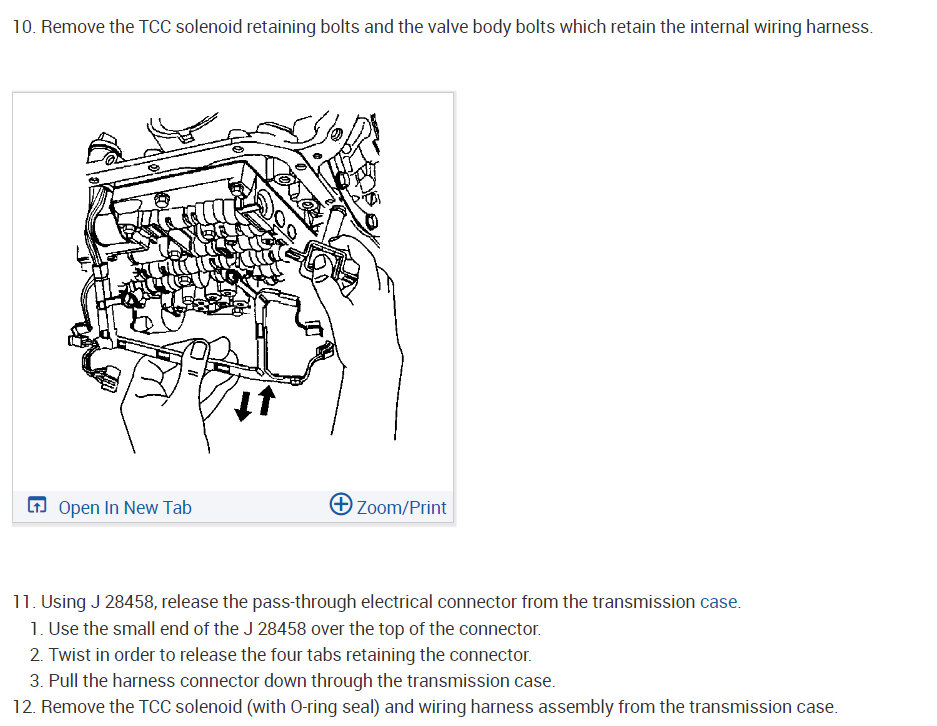 10. Remove the TCC solenoid retaining bolts and the valve body bolts which retain the internal wiring harness.

Open In New Tab

Zoom/Print

11. Using J 28458, release the pass-through electrical connector from the transmission case.
1. Use the small end of the J 28458 over the top of the connector.
2. Twist in order to release the four tabs retaining the connector.
3. Pull the harness connector down through the transmission case.
12. Remove the TCC solenoid (with O-ring seal) and wiring harness assembly from the transmission case.