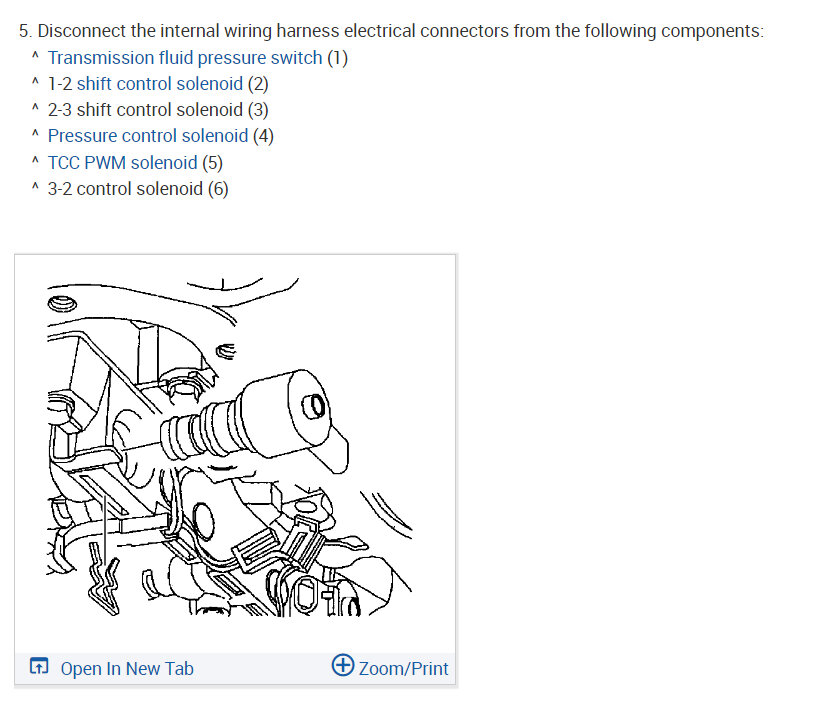 5. Disconnect the internal wiring harness electrical connectors from the following components:
^ Transmission fluid pressure switch (1)
^ 1-2 shift control solenoid (2)
^ 2-3 shift control solenoid (3)
^ Pressure control solenoid (4)
^ TCC PWM solenoid (5)
^ 3-2 control solenoid (6)

Open In New Tab
Zoom/Print