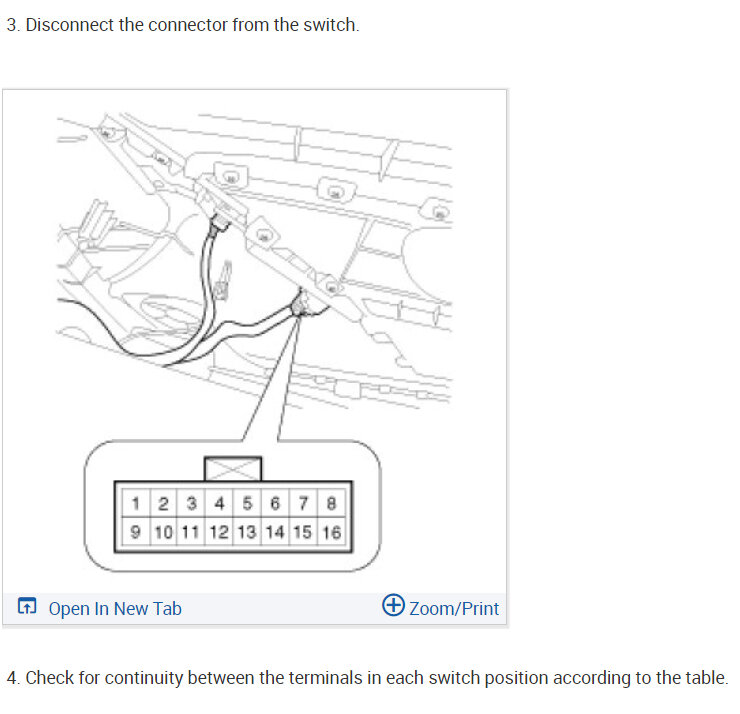 3. Disconnect the connector from the switch.

| 1 | 2 | 3 | 4 | 5 | 6 | 7 | 8 |
|---|---|---|---|---|---|---|---|
| 9 | 10 | 11 | 12 | 13 | 14 | 15 | 16 |

Open In New Tab

Zoom/Print

4. Check for continuity between the terminals in each switch position according to the table.