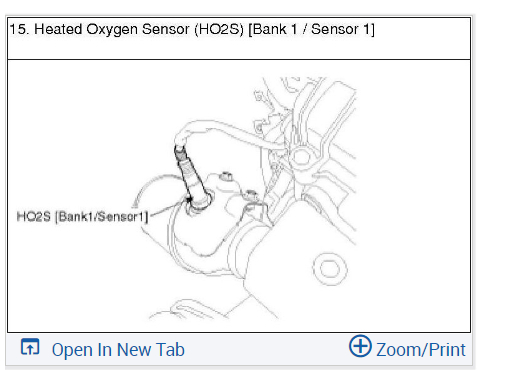 15. Heated Oxygen Sensor (HO2S) [Bank 1 / Sensor 1]

HO2S [Bank1/Sensor1]

Open In New Tab

Zoom/Print