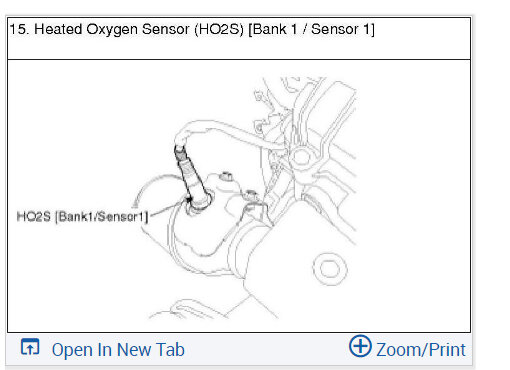 15. Heated Oxygen Sensor (HO2S) [Bank 1 / Sensor 1]

HO2S [Bank1/Sensor1]

Open In New Tab

Zoom/Print