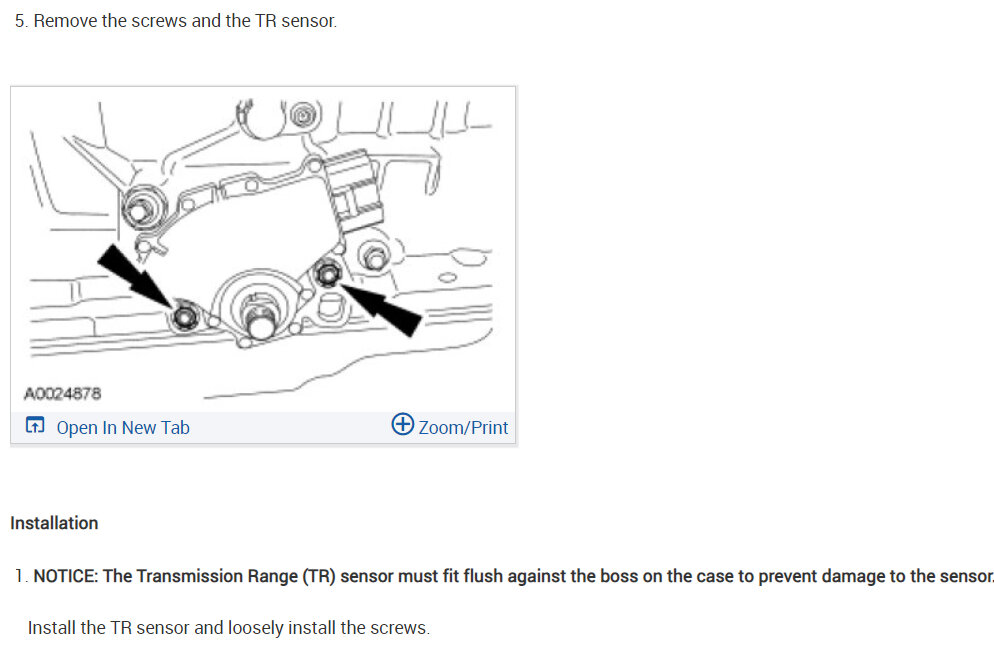 5. Remove the screws and the TR sensor.

A0024878

Open In New Tab

Zoom/Print

Installation

1. NOTICE: The Transmission Range (TR) sensor must fit flush against the boss on the case to prevent damage to the sensor.

Install the TR sensor and loosely install the screws.