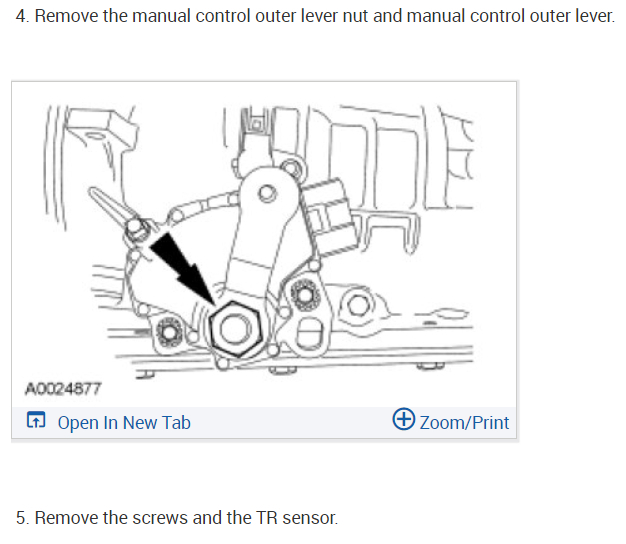 4. Remove the manual control outer lever nut and manual control outer lever.

A0024877

Open In New Tab

Zoom/Print

5. Remove the screws and the TR sensor.