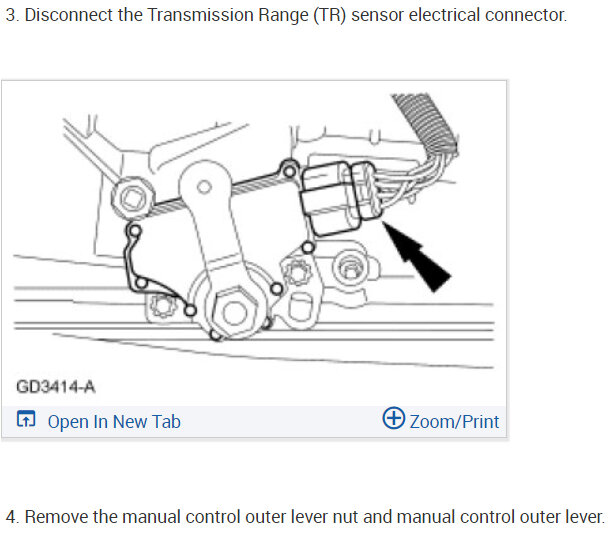 3. Disconnect the Transmission Range (TR) sensor electrical connector.

GD3414-A

Open In New Tab

Zoom/Print

4. Remove the manual control outer lever nut and manual control outer lever.