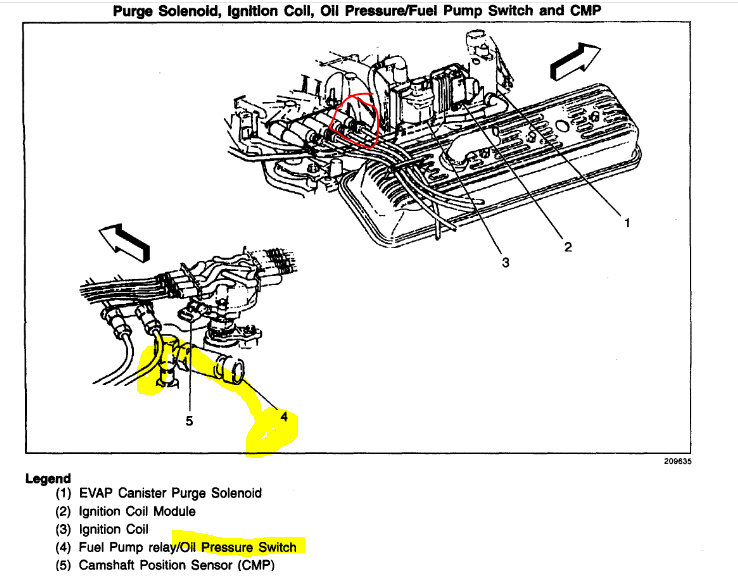 Purge Solenoid, Ignition Coil, Oil Pressure/Fuel Pump Switch and CMP

1

2

3

5

4

209635

Legend
(1) EVAP Canister Purge Solenoid
(2) Ignition Coil Module
(3) Ignition Coil
(4) Fuel Pump relay/Oil Pressure Switch
(5) Camshaft Position Sensor (CMP)