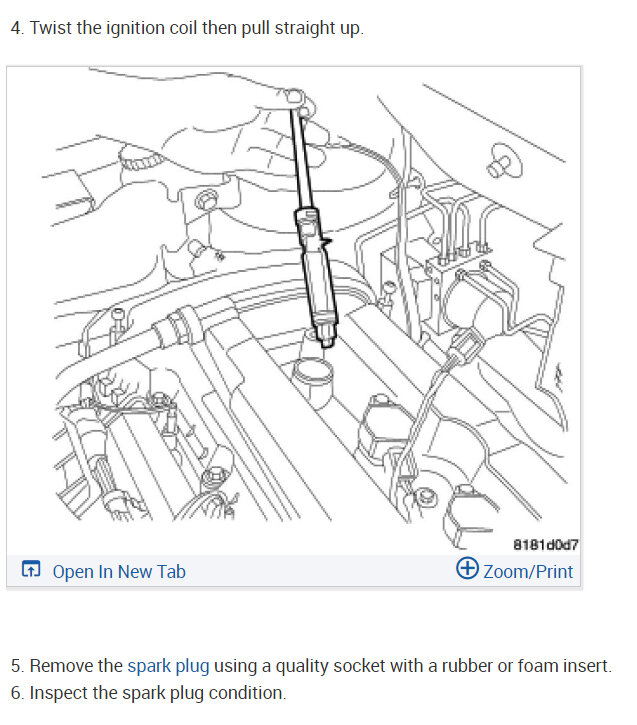 4. Twist the ignition coil then pull straight up.

8181d0d7

Open In New Tab

Zoom/Print

5. Remove the spark plug using a quality socket with a rubber or foam insert.
6. Inspect the spark plug condition.