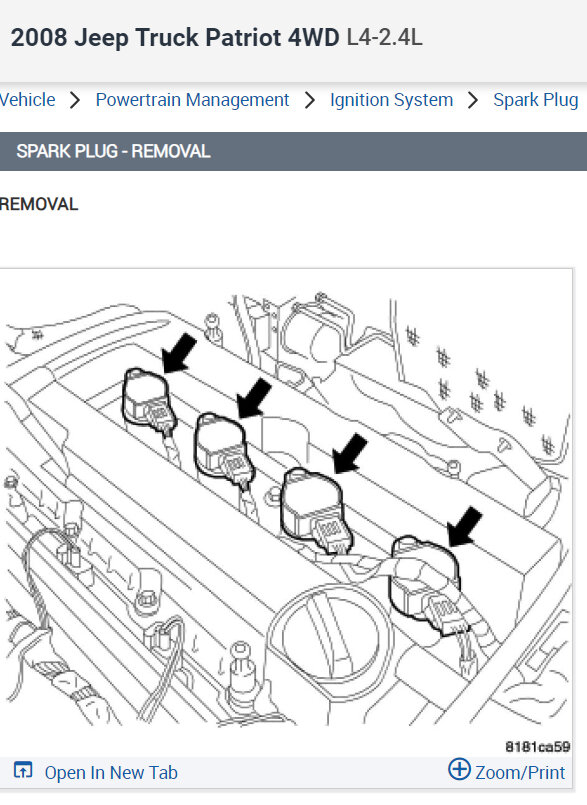 2008 Jeep Truck Patriot 4WD L4-2.4L

Vehicle > Powertrain Management > Ignition System > Spark Plug

SPARK PLUG - REMOVAL

REMOVAL

8181ca59

Open In New Tab

Zoom/Print