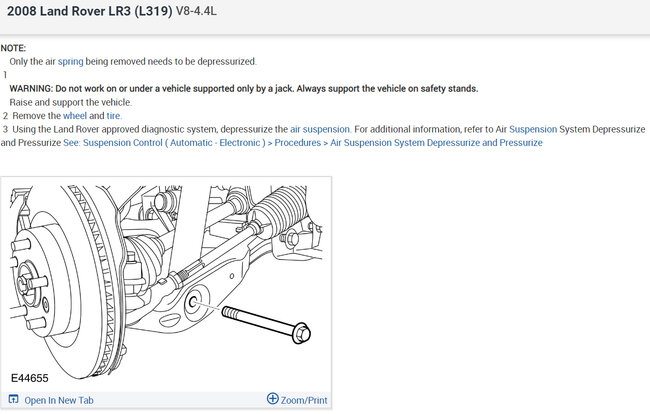 2008 Land Rover LR3 (L319) V8-4.4L

NOTE:
Only the air spring being removed needs to be depressurized.

1
WARNING: Do not work on or under a vehicle supported only by a jack. Always support the vehicle on safety stands.
Raise and support the vehicle.

2 Remove the wheel and tire.

3 Using the Land Rover approved diagnostic system, depressurize the air suspension. For additional information, refer to Air Suspension System Depressurize and Pressurize See: Suspension Control ( Automatic - Electronic ) > Procedures > Air Suspension System Depressurize and Pressurize

E44655

Open In New Tab

Zoom/Print