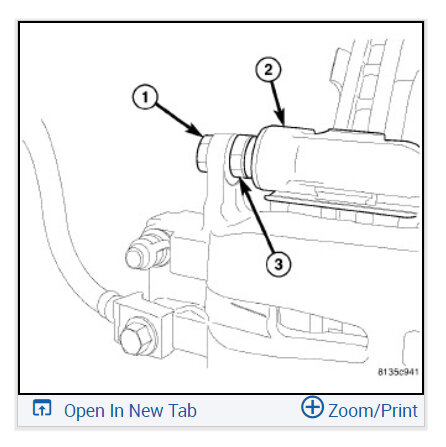 1
2
3
8135c941
Open In New Tab
Zoom/Print