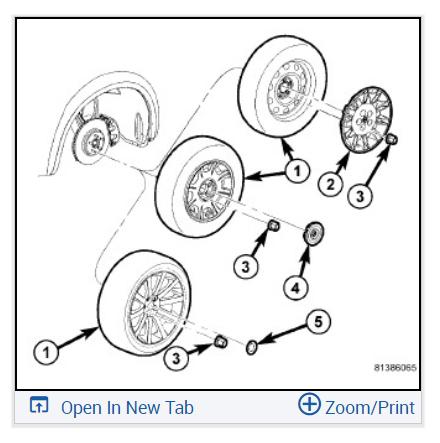 1
2
3
1
3
4
5
1
3
81386065

Open In New Tab
Zoom/Print