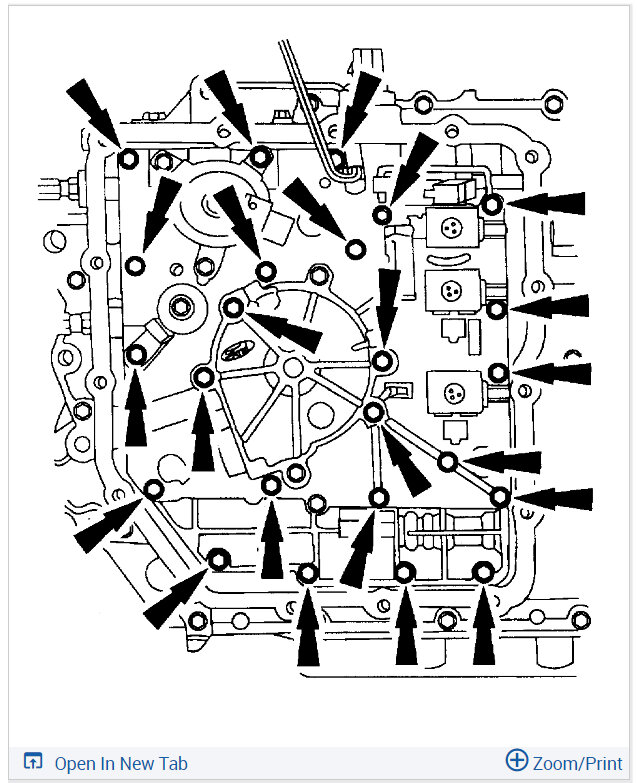 Open In New Tab

Zoom/Print