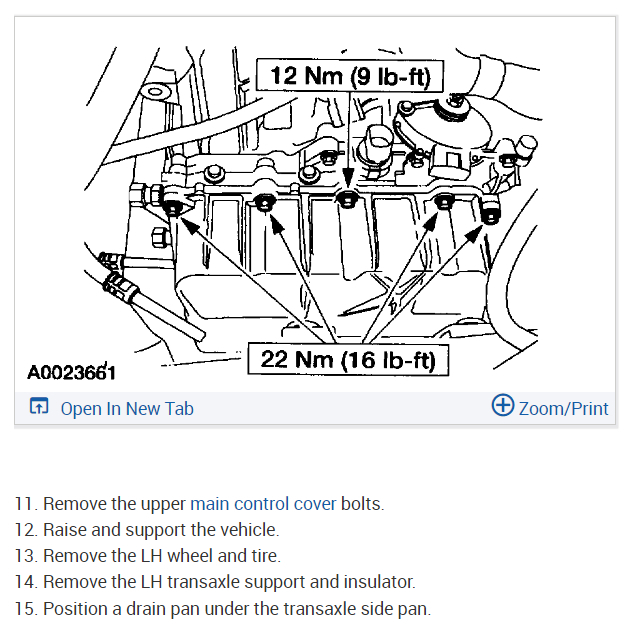 12 Nm (9 lb-ft)

22 Nm (16 lb-ft)

A0023661

Open In New Tab

Zoom/Print

11. Remove the upper main control cover bolts.
12. Raise and support the vehicle.
13. Remove the LH wheel and tire.
14. Remove the LH transaxle support and insulator.
15. Position a drain pan under the transaxle side pan.