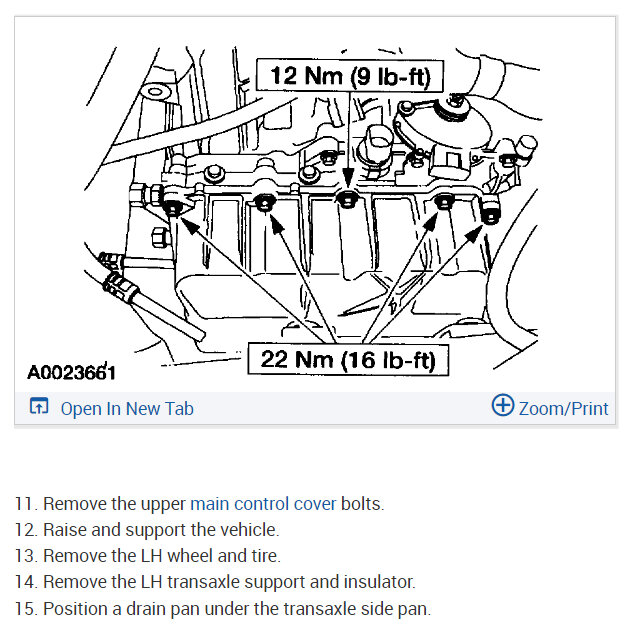 12 Nm (9 lb-ft)

22 Nm (16 lb-ft)

A0023661

Open In New Tab

Zoom/Print

11. Remove the upper main control cover bolts.
12. Raise and support the vehicle.
13. Remove the LH wheel and tire.
14. Remove the LH transaxle support and insulator.
15. Position a drain pan under the transaxle side pan.