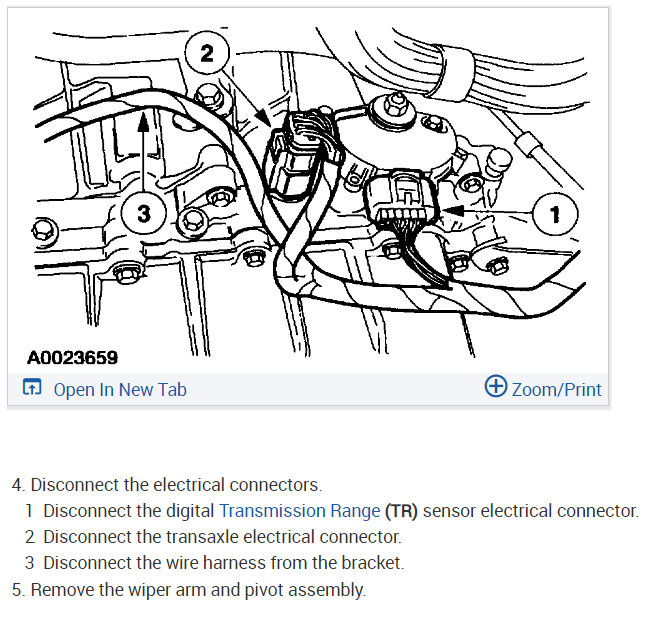 2

3

1

A0023659

Open In New Tab

Zoom/Print

4. Disconnect the electrical connectors.
1 Disconnect the digital Transmission Range (TR) sensor electrical connector.
2 Disconnect the transaxle electrical connector.
3 Disconnect the wire harness from the bracket.
5. Remove the wiper arm and pivot assembly.