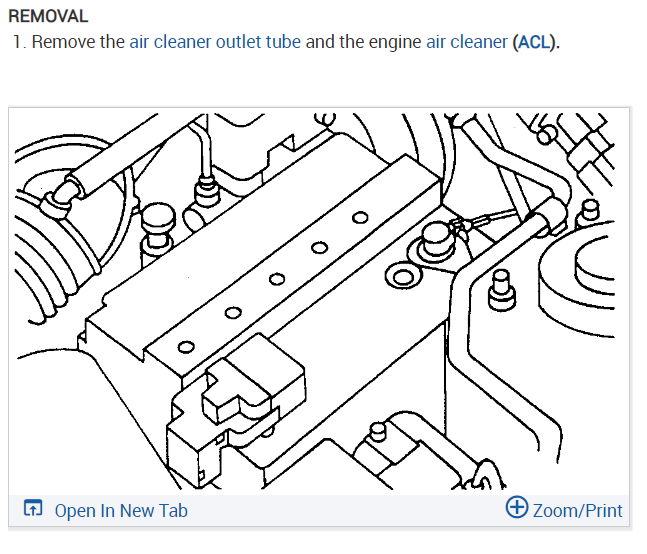 REMOVAL

1. Remove the air cleaner outlet tube and the engine air cleaner (ACL).

Open In New Tab

Zoom/Print