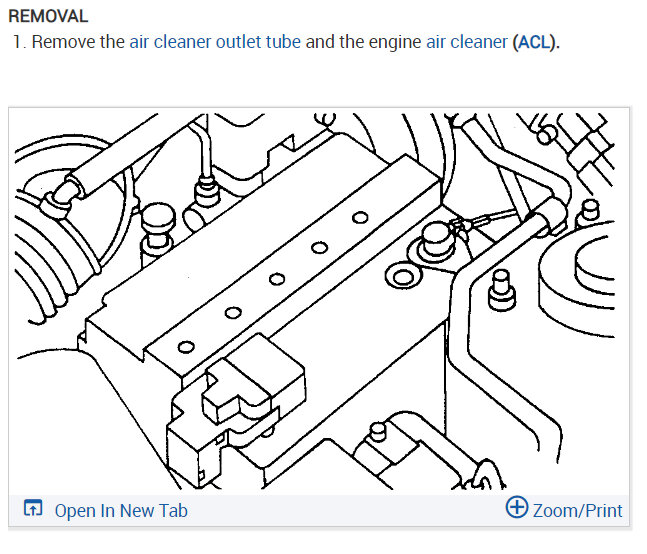 REMOVAL

1. Remove the air cleaner outlet tube and the engine air cleaner (ACL).

Open In New Tab

Zoom/Print