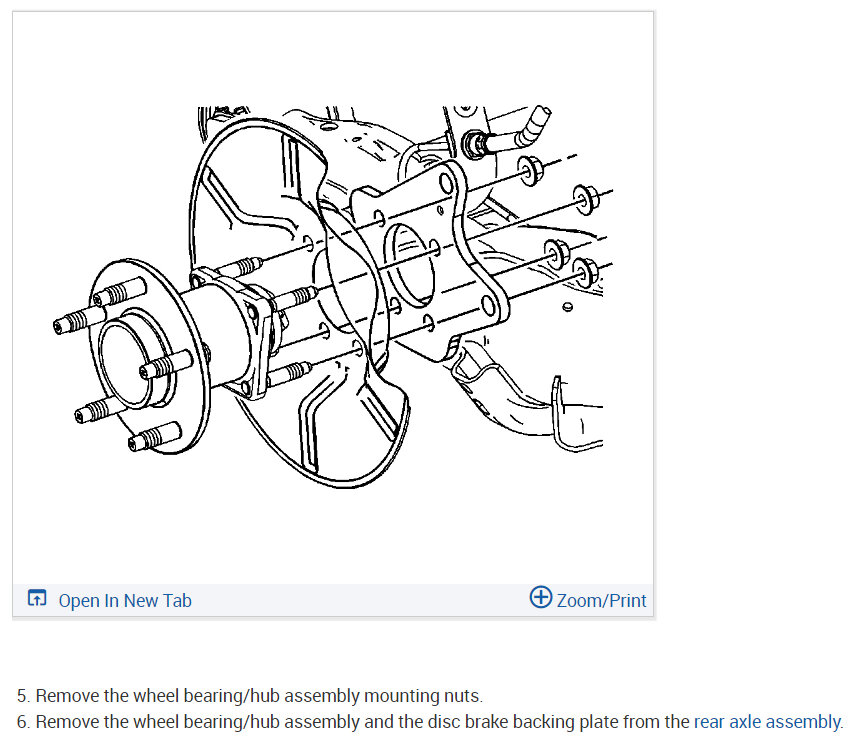 Open In New Tab

Zoom/Print

5. Remove the wheel bearing/hub assembly mounting nuts.
6. Remove the wheel bearing/hub assembly and the disc brake backing plate from the rear axle assembly.