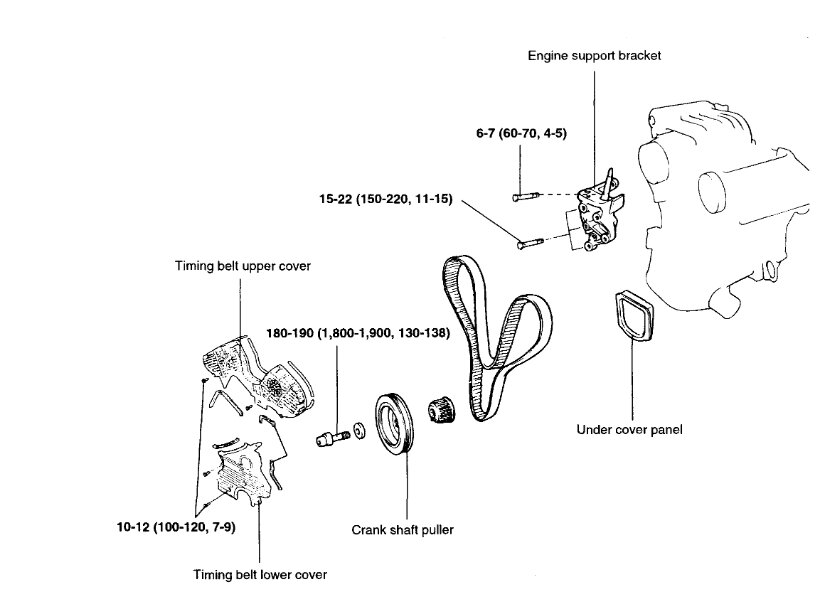 Engine support bracket

6-7 (60-70, 4-5)

15-22 (150-220, 11-15)

Timing belt upper cover

180-190 (1,800-1,900, 130-138)

Under cover panel

10-12 (100-120, 7-9)

Crank shaft puller

Timing belt lower cover