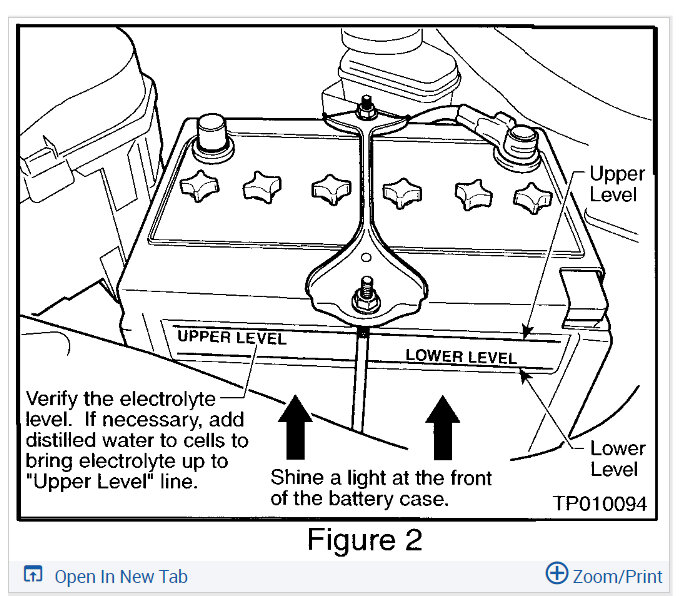 Upper Level

UPPER LEVEL

LOWER LEVEL

Verify the electrolyte level. If necessary, add distilled water to cells to bring electrolyte up to "Upper Level" line.

Shine a light at the front of the battery case.

Lower Level

TP010094

Figure 2

Open In New Tab

Zoom/Print