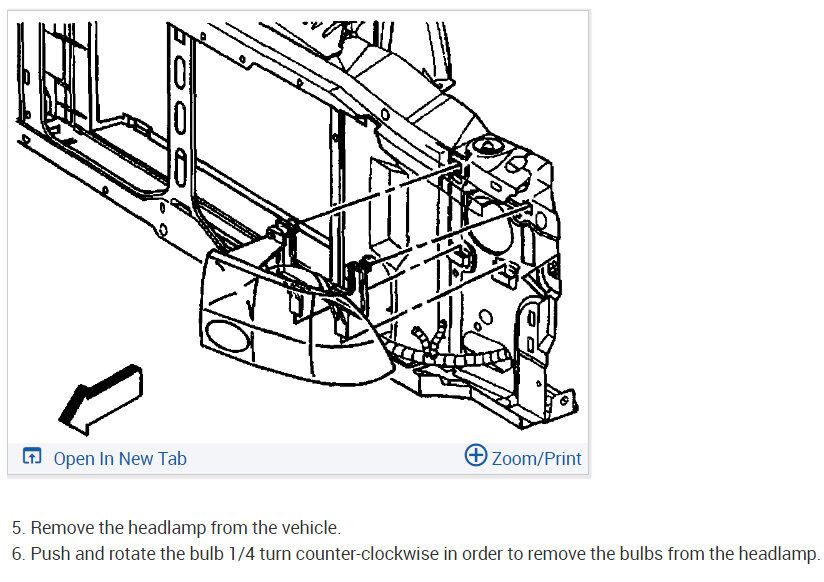 Open In New Tab

Zoom/Print

5. Remove the headlamp from the vehicle.

6. Push and rotate the bulb 1/4 turn counter-clockwise in order to remove the bulbs from the headlamp.