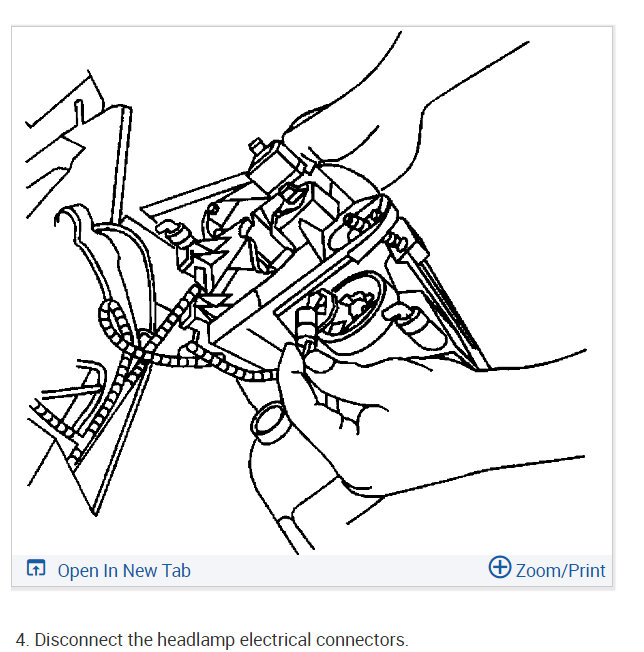 Open In New Tab

Zoom/Print

4. Disconnect the headlamp electrical connectors.