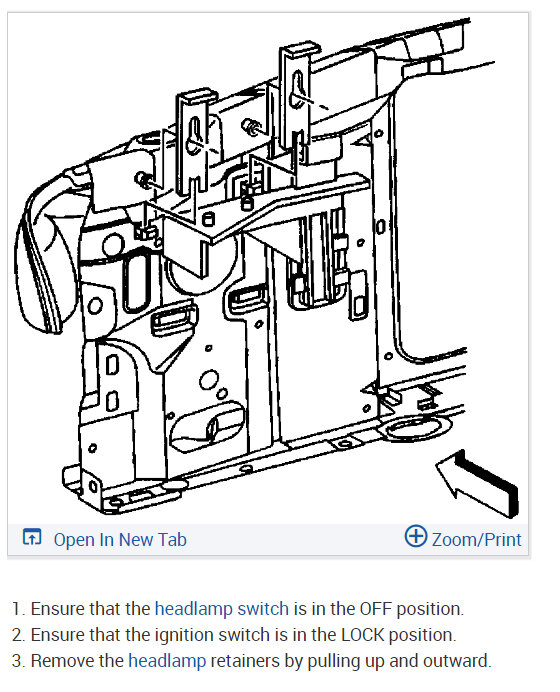 Open In New Tab

Zoom/Print

1. Ensure that the headlamp switch is in the OFF position.
2. Ensure that the ignition switch is in the LOCK position.
3. Remove the headlamp retainers by pulling up and outward.