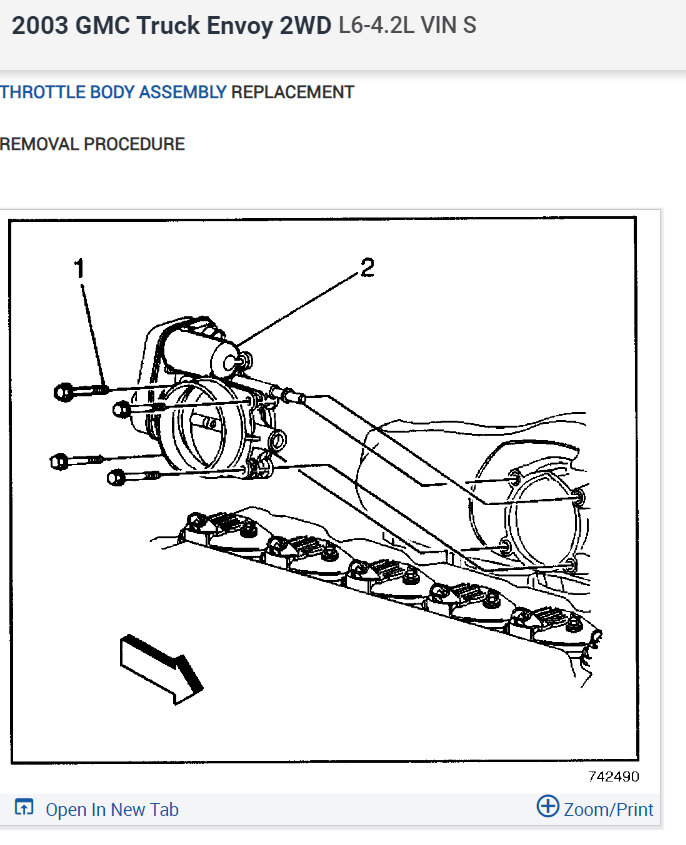 2003 GMC Truck Envoy 2WD L6-4.2L VIN S

THROTTLE BODY ASSEMBLY REPLACEMENT

REMOVAL PROCEDURE

1

2

742490

Open In New Tab

Zoom/Print