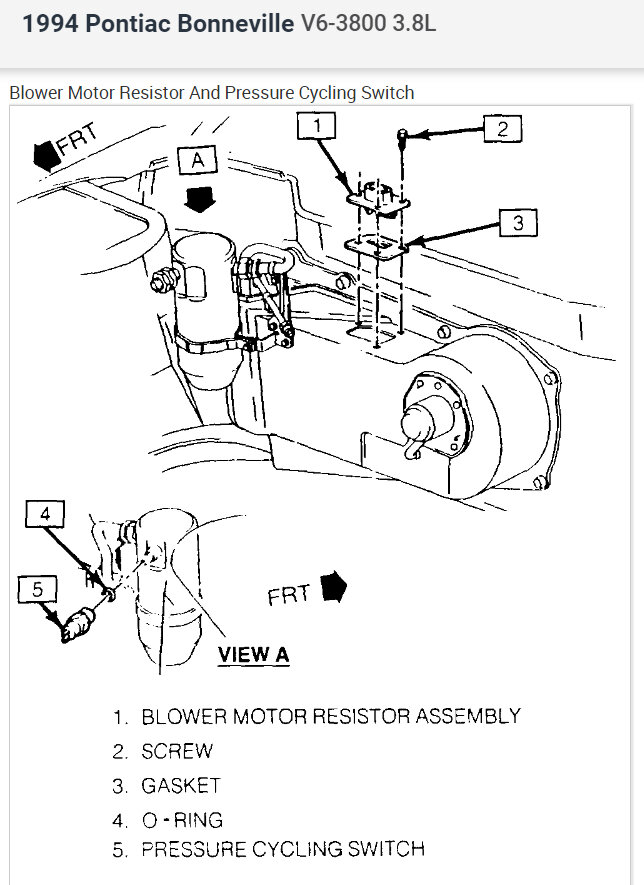 1994 Pontiac Bonneville V6-3800 3.8L

Blower Motor Resistor And Pressure Cycling Switch

FRT

A

1

2

3

4

5

FRT

VIEW A

1. BLOWER MOTOR RESISTOR ASSEMBLY
2. SCREW
3. GASKET
4. O-RING
5. PRESSURE CYCLING SWITCH