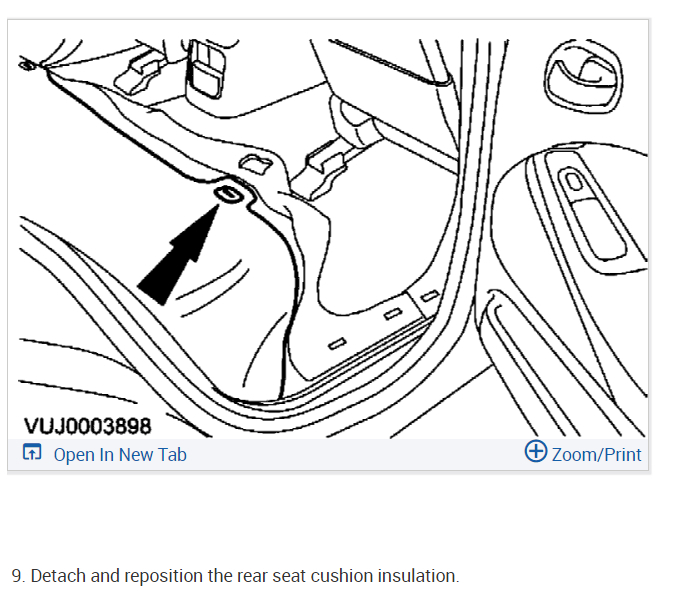 VUJ0003898

Open In New Tab

Zoom/Print

9. Detach and reposition the rear seat cushion insulation.