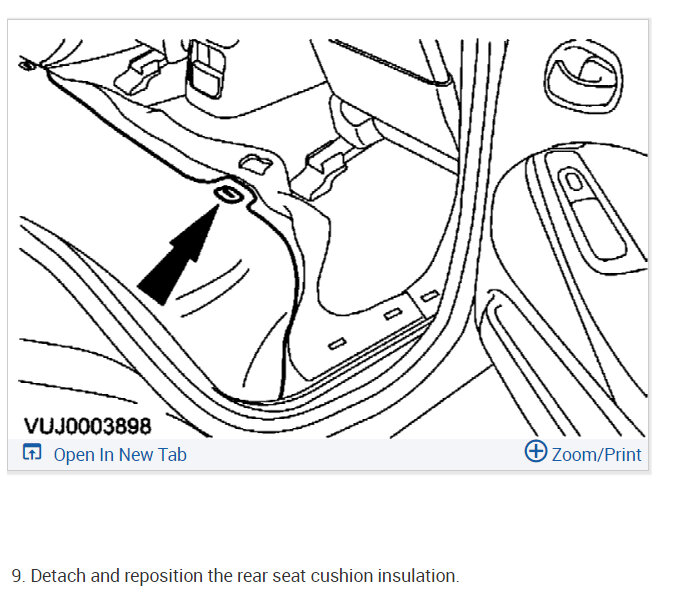 VUJ0003898

Open In New Tab

Zoom/Print

9. Detach and reposition the rear seat cushion insulation.