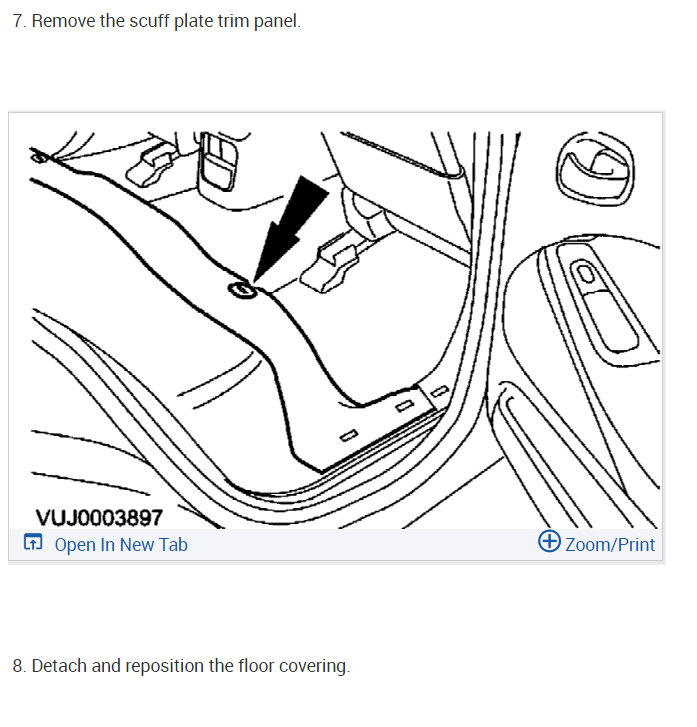 7. Remove the scuff plate trim panel.

VUJ0003897

Open In New Tab

Zoom/Print

8. Detach and reposition the floor covering.