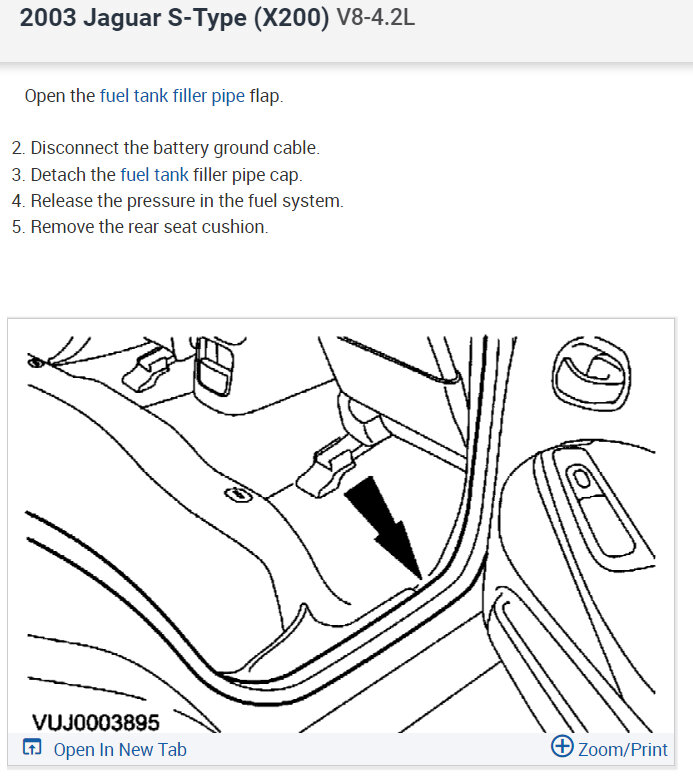 2003 Jaguar S-Type (X200) V8-4.2L

Open the fuel tank filler pipe flap.

2. Disconnect the battery ground cable.
3. Detach the fuel tank filler pipe cap.
4. Release the pressure in the fuel system.
5. Remove the rear seat cushion.

VUJ0003895

Open In New Tab

Zoom/Print