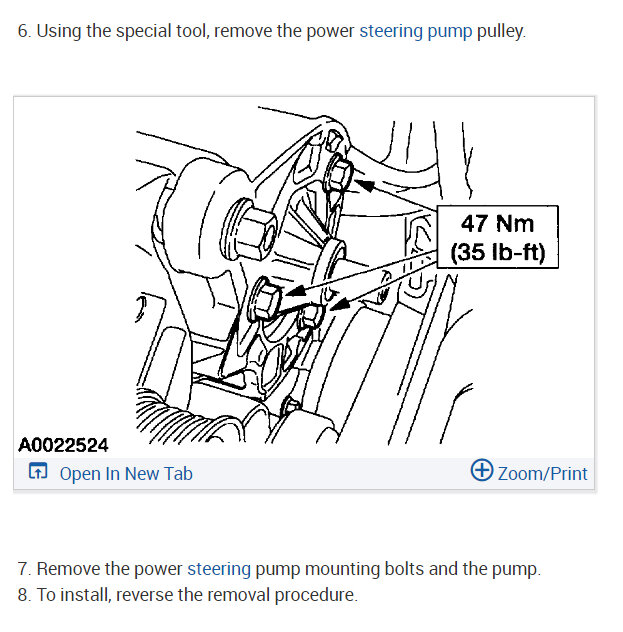 6. Using the special tool, remove the power steering pump pulley.

47 Nm
(35 lb-ft)

A0022524

Open In New Tab

Zoom/Print

7. Remove the power steering pump mounting bolts and the pump.
8. To install, reverse the removal procedure.