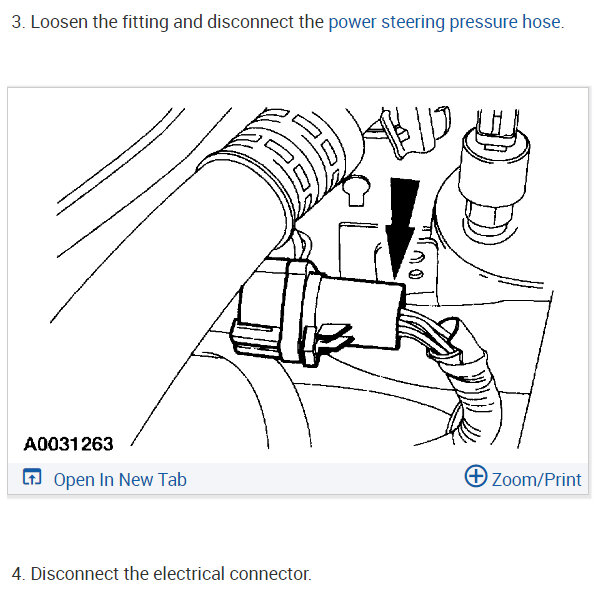 3. Loosen the fitting and disconnect the power steering pressure hose.

A0031263

Open In New Tab

Zoom/Print

4. Disconnect the electrical connector.