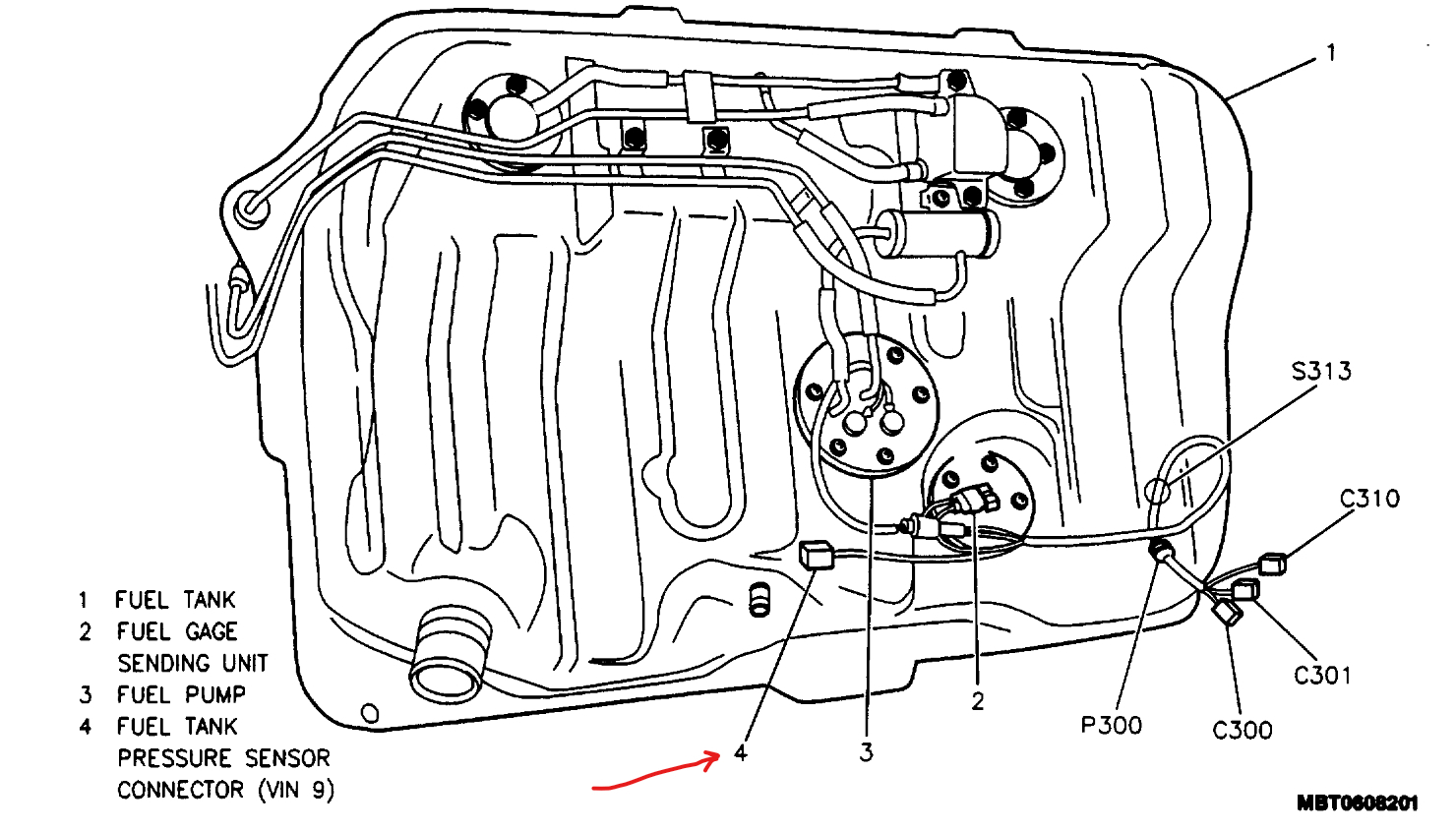 1

S313

C310

C301

C300

P300

2

3

4

1 FUEL TANK
2 FUEL GAGE SENDING UNIT
3 FUEL PUMP
4 FUEL TANK PRESSURE SENSOR CONNECTOR (VIN 9)

MBT0608201