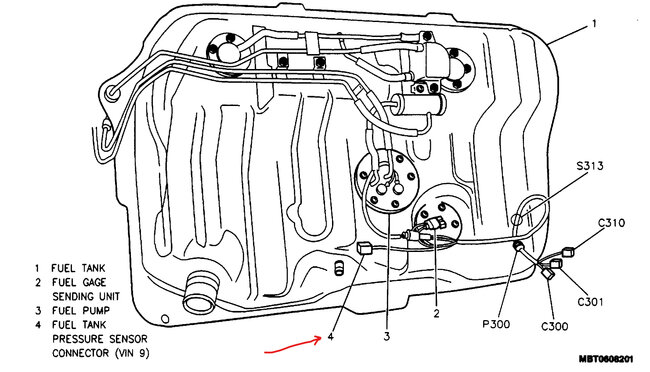 1

S313

C310

C301

C300

P300

2

3

4

1 FUEL TANK
2 FUEL GAGE SENDING UNIT
3 FUEL PUMP
4 FUEL TANK PRESSURE SENSOR CONNECTOR (VIN 9)

MBT0608201