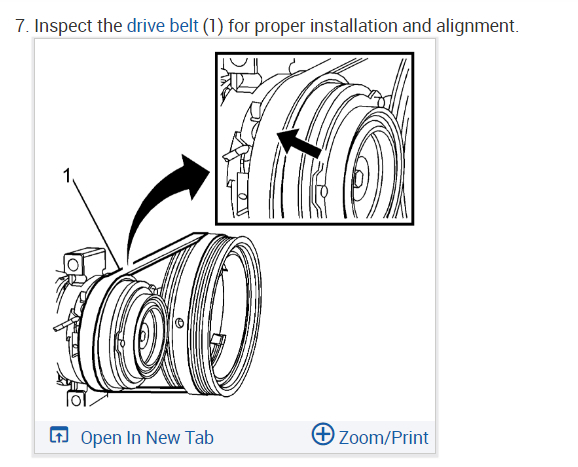 7. Inspect the drive belt (1) for proper installation and alignment.

1

Open In New Tab

Zoom/Print