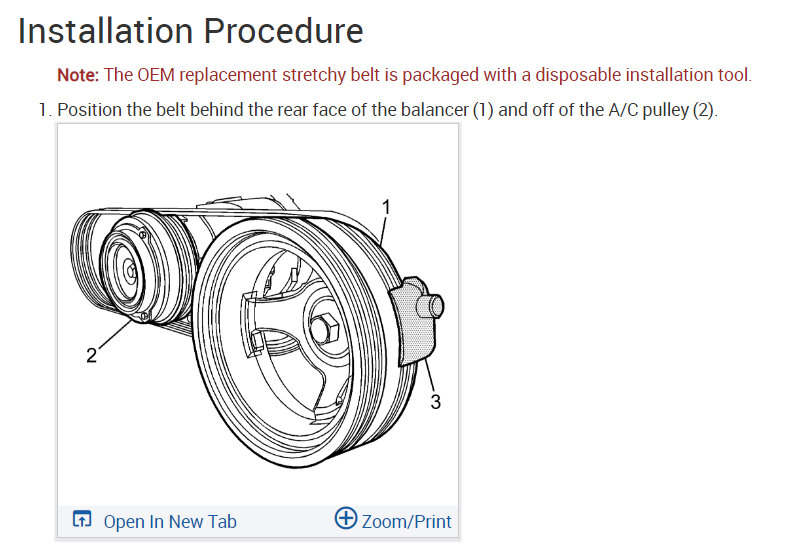 Installation Procedure

Note: The OEM replacement stretchy belt is packaged with a disposable installation tool.

1. Position the belt behind the rear face of the balancer (1) and off of the A/C pulley (2).

1

2

3

Open In New Tab

Zoom/Print