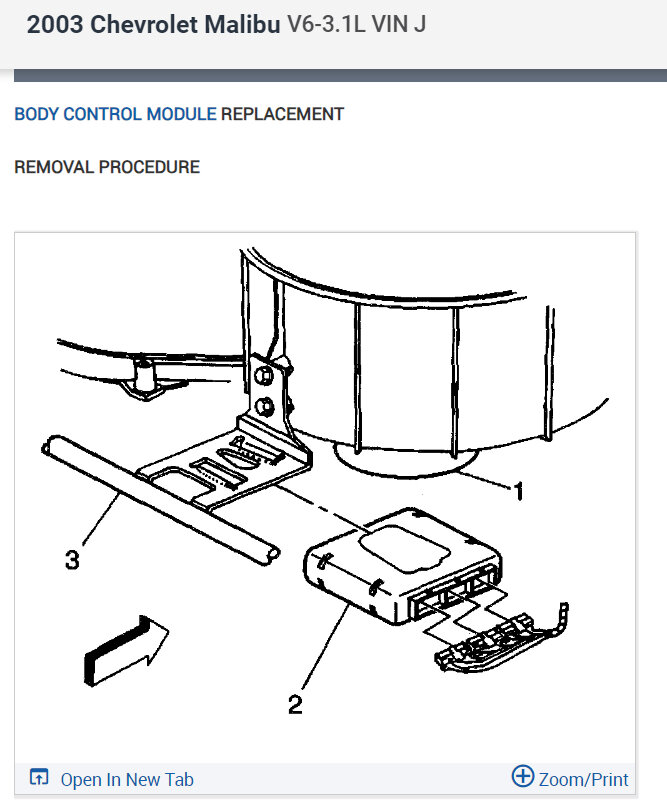 2003 Chevrolet Malibu V6-3.1L VIN J

BODY CONTROL MODULE REPLACEMENT

REMOVAL PROCEDURE

1

3

2

Open In New Tab

Zoom/Print