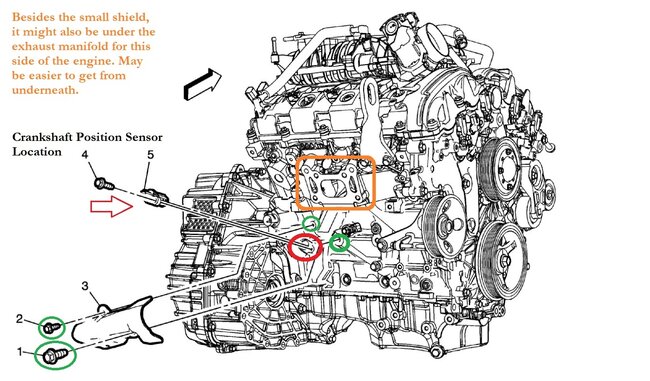 Besides the small shield, it might also be under the exhaust manifold for this side of the engine. May be easier to get from underneath.

Crankshaft Position Sensor Location

4

5

3

2

1